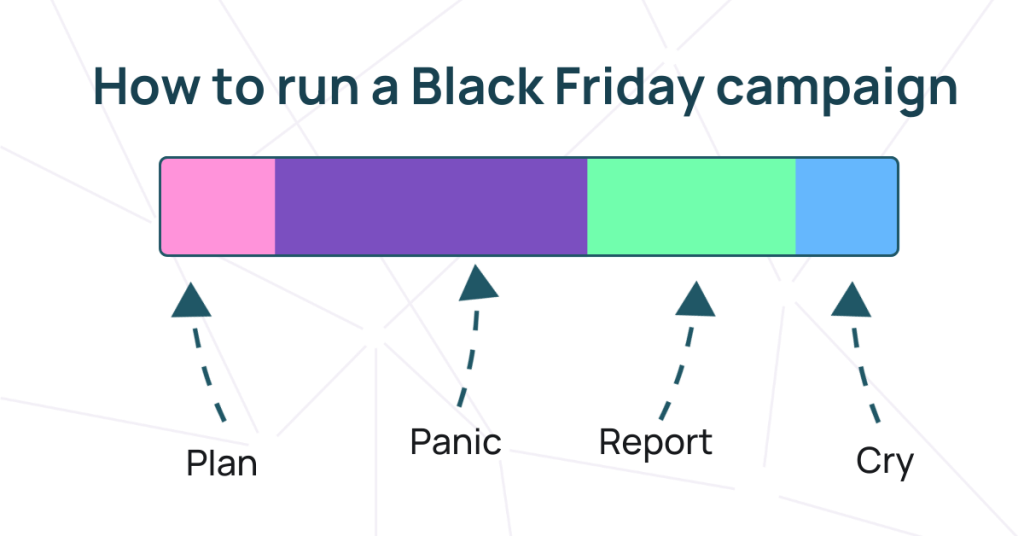 How to run a Black Friday campaign

Plan

Panic

Report

Cry